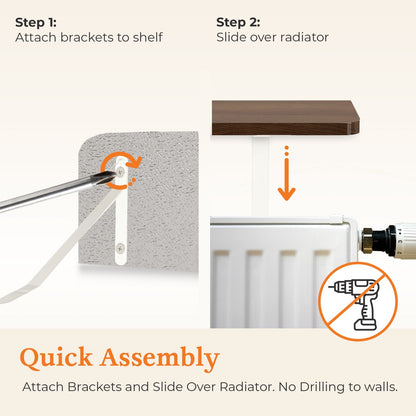 Step 1:
Attach brackets to shelf

Step 2:
Slide over radiator

Quick Assembly

Attach Brackets and Slide Over Radiator. No Drilling to walls.